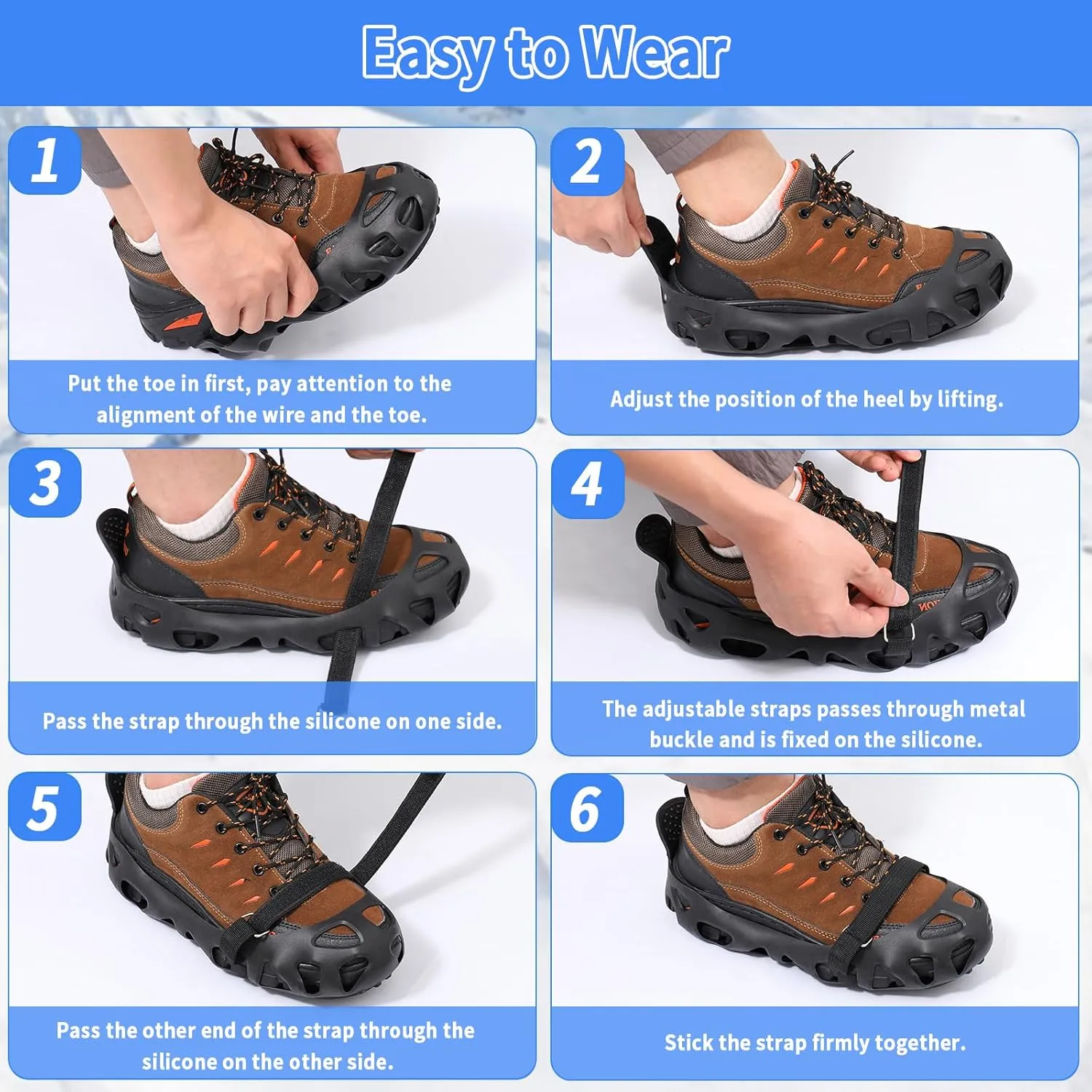 Easy to Wear

1

Put the toe in first, pay attention to the alignment of the wire and the toe.

2

Adjust the position of the heel by lifting.

3

Pass the strap through the silicone on one side.

4

The adjustable straps passes through metal buckle and is fixed on the silicone.

5

Pass the other end of the strap through the silicone on the other side.

6

Stick the strap firmly together.